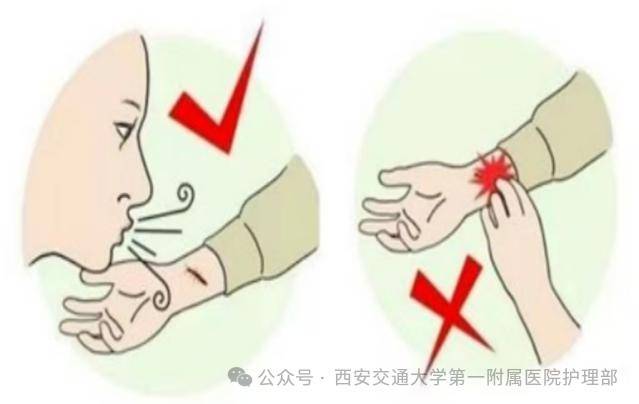 公众号 · 西安交通大学第一附属医院护理部